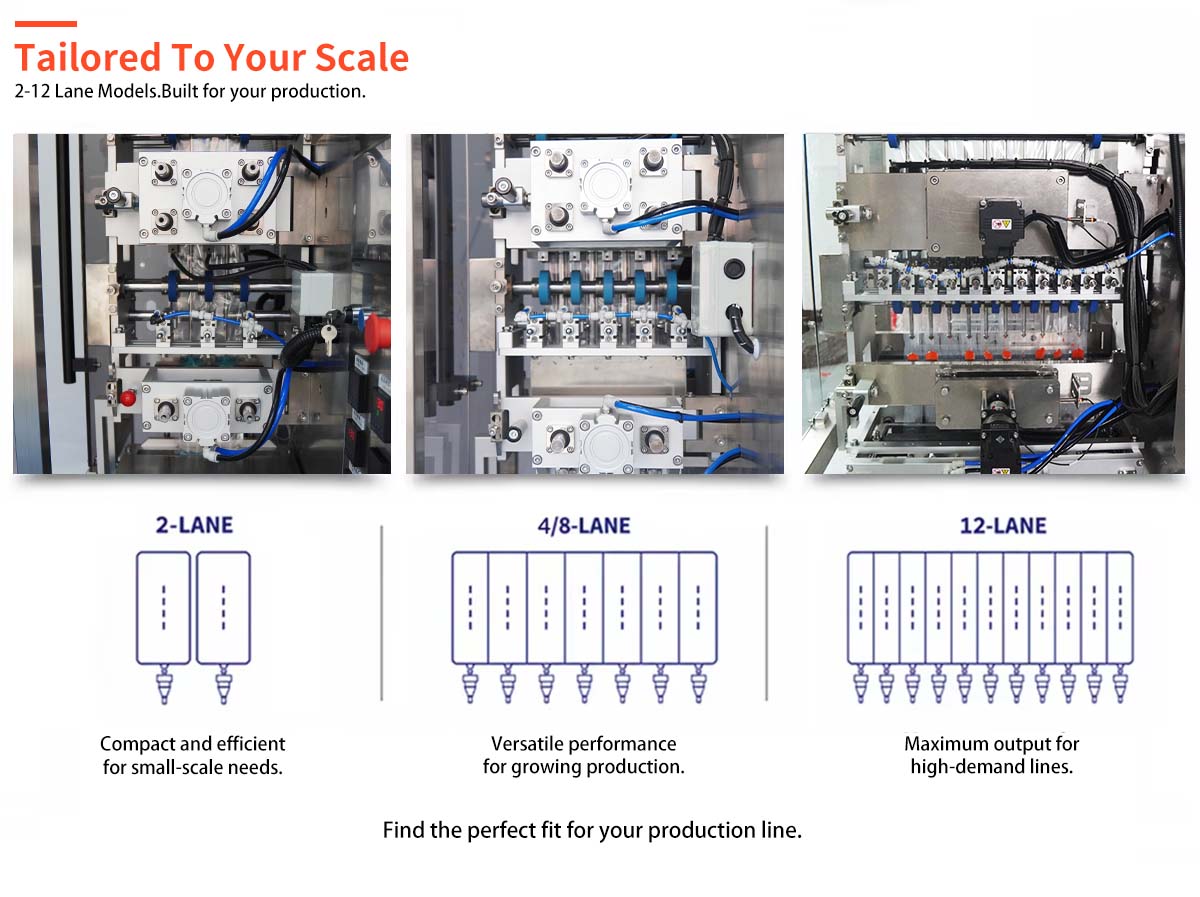 Tailored To Your Scale
2-12 Lane Models.Built for your production.

2-LANE

Compact and efficient for small-scale needs.

4/8-LANE

Versatile performance for growing production.

12-LANE

Maximum output for high-demand lines.

Find the perfect fit for your production line.